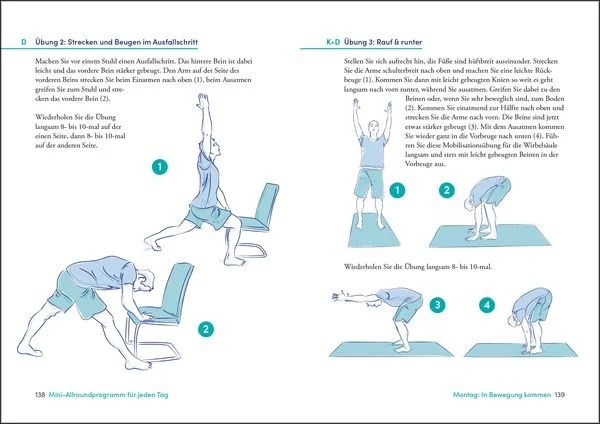 D Übung 2: Strecken und Beugen im Ausfallschritt

Machen Sie vor einem Stuhl einen Ausfallschritt. Das hintere Bein ist dabei leicht und das vordere Bein stärker gebeugt. Den Arm auf der Seite des vorderen Beins strecken Sie beim Einatmen nach oben (1), beim Ausatmen greifen Sie zum Stuhl und strecken das vordere Bein (2).

Wiederholen Sie die Übung langsam 8- bis 10-mal auf der einen Seite, dann 8- bis 10-mal auf der anderen Seite.

1

2

138 Mini-Allroundprogramm für jeden Tag

K+D Übung 3: Rauf & runter

Stellen Sie sich aufrecht hin, die Füße sind hüftbreit auseinander. Strecken Sie die Arme schulterbreit nach oben und machen Sie eine leichte Rückbeuge (1). Kommen Sie dann mit leicht gebeugten Knien so weit es geht langsam nach vorn runter, während Sie ausatmen. Greifen Sie dabei zu den Beinen oder, wenn Sie sehr beweglich sind, zum Boden (2). Kommen Sie einatmend zur Hälfte nach oben und strecken Sie die Arme nach vorn. Die Beine sind jetzt etwas stärker gebeugt (3). Mit dem Ausatmen kommen Sie wieder ganz in die Vorbeuge nach unten (4). Führen Sie diese Mobilisationsübung für die Wirbelsäule langsam und stets mit leicht gebeugten Beinen in der Vorbeuge aus.

1

2

Wiederholen Sie die Übung langsam 8- bis 10-mal.

3

4

Montag: In Bewegung kommen 139